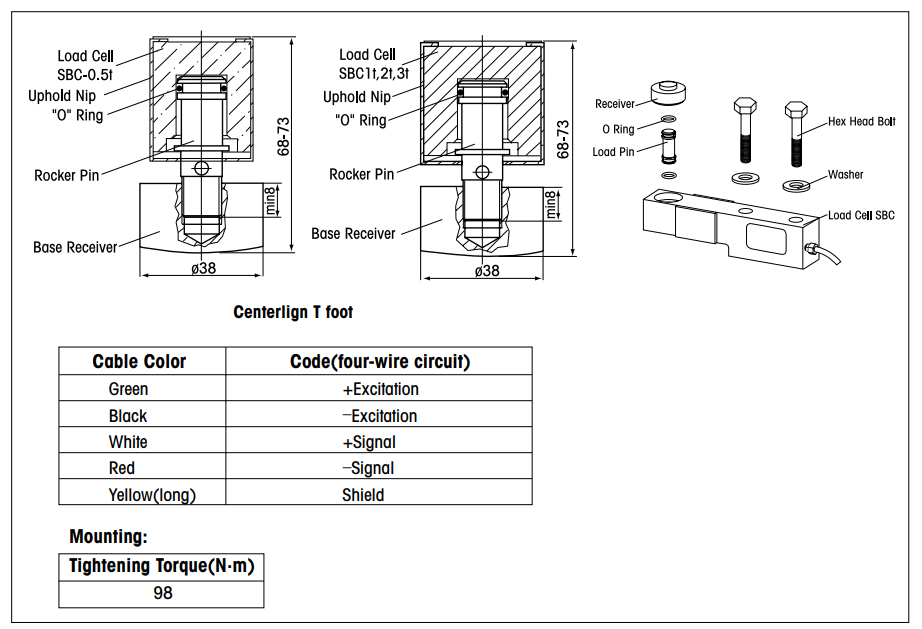 Load Cell
SBC-0.5t
Uphold Nip
"O" Ring
Rocker Pin
Base Receiver
68-73
min8
ø38

Load Cell
SBC1t,2t,3t
Uphold Nip
"O" Ring
Rocker Pin
Base Receiver
68-73
min8
ø38

Receiver
O Ring
Load Pin
Hex Head Bolt
Washer
Load Cell SBC

Centerlign T foot

| Cable Color | Code(four-wire circuit) |
|---|---|
| Green | +Excitation |
| Black | −Excitation |
| White | +Signal |
| Red | −Signal |
| Yellow(long) | Shield |

Mounting:

| Tightening Torque(N·m) |
|---|
| 98 |